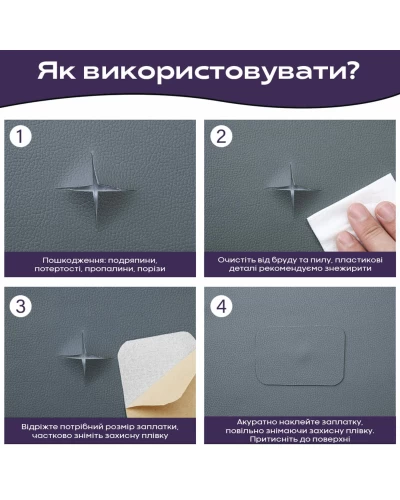 Як використовувати?

1

Пошкодження: подряпини, потертості, пропалини, порізи

2

Очистіть від бруду та пилу, пластикові деталі рекомендуємо знежирити

3

Відріжте потрібний розмір заплатки, частково зніміть захисну плівку

4

Акуратно наклейте заплатку, повільно знімаючи захисну плівку. Притисніть до поверхні