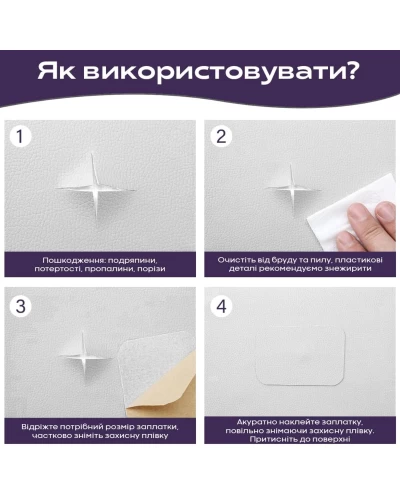 Як використовувати?

1

Пошкодження: подряпини, потертості, пропалини, порізи

2

Очистіть від бруду та пилу, пластикові деталі рекомендуємо знежирити

3

Відріжте потрібний розмір заплатки, частково зніміть захисну плівку

4

Акуратно наклейте заплатку, повільно знімаючи захисну плівку. Притисніть до поверхні