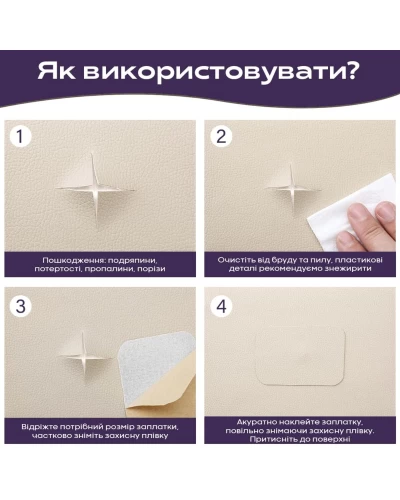 Як використовувати?

1

Пошкодження: подряпини, потертості, пропалини, порізи

2

Очистіть від бруду та пилу, пластикові деталі рекомендуємо знежирити

3

Відріжте потрібний розмір заплатки, частково зніміть захисну плівку

4

Акуратно наклейте заплатку, повільно знімаючи захисну плівку. Притисніть до поверхні