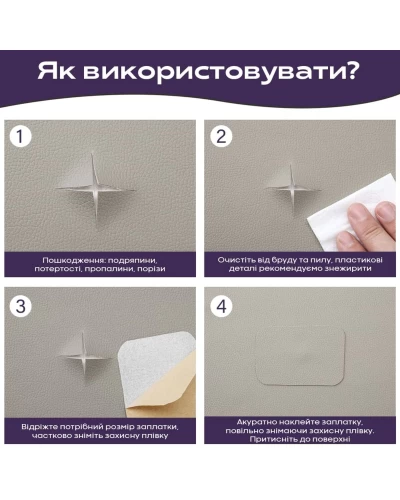 Як використовувати?

1

Пошкодження: подряпини, потертості, пропалини, порізи

2

Очистіть від бруду та пилу, пластикові деталі рекомендуємо знежирити

3

Відріжте потрібний розмір заплатки, частково зніміть захисну плівку

4

Акуратно наклейте заплатку, повільно знімаючи захисну плівку. Притисніть до поверхні