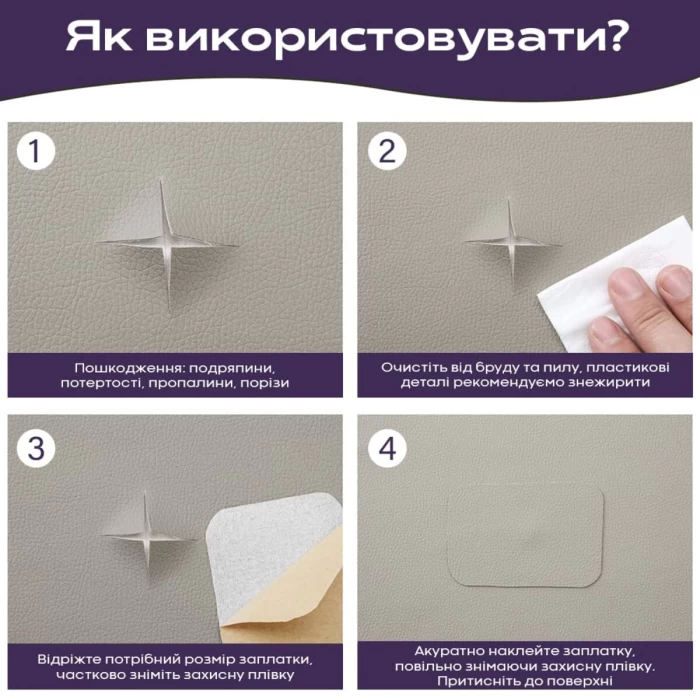 Як використовувати?

1

Пошкодження: подряпини, потертості, пропалини, порізи

2

Очистіть від бруду та пилу, пластикові деталі рекомендуємо знежирити

3

Відріжте потрібний розмір заплатки, частково зніміть захисну плівку

4

Акуратно наклейте заплатку, повільно знімаючи захисну плівку. Притисніть до поверхні