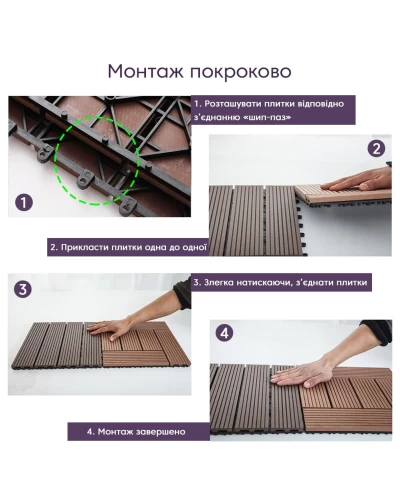 Монтаж покроково

1. Розташувати плитки відповідно з'єднанню «шип-паз»

1

2

2. Прикласти плитки одна до одної

3

3. Злегка натискаючи, з'єднати плитки

4

4. Монтаж завершено